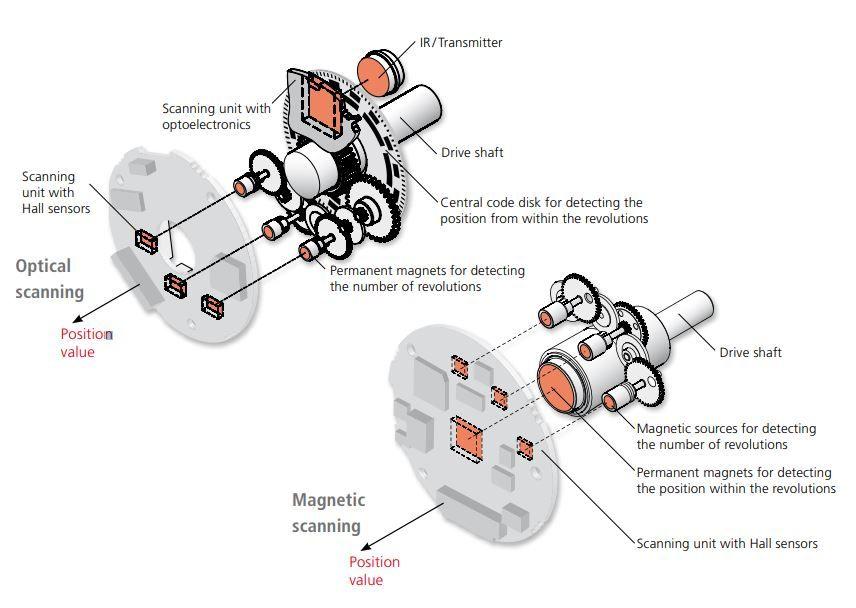 IR/Transmitter

Scanning unit with optoelectronics

Drive shaft

Scanning unit with Hall sensors

Central code disk for detecting the position from within the revolutions

Optical scanning

Permanent magnets for detecting the number of revolutions

Position value

Drive shaft

Magnetic sources for detecting the number of revolutions

Permanent magnets for detecting the position within the revolutions

Magnetic scanning

Scanning unit with Hall sensors

Position value